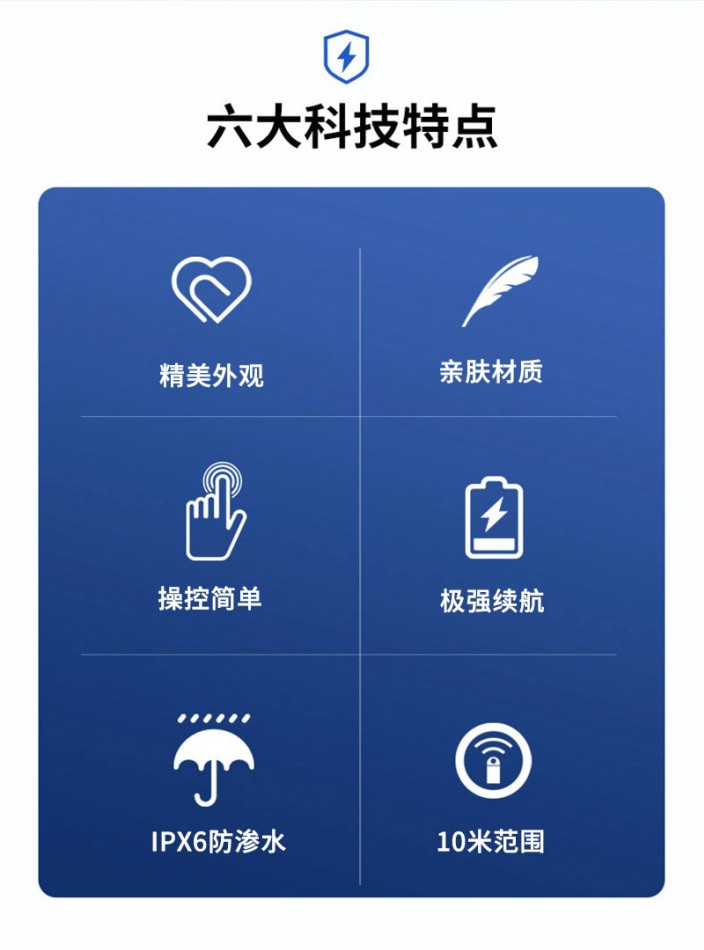 六大科技特点

精美外观

亲肤材质

操控简单

极强续航

IPX6防渗水

10米范围